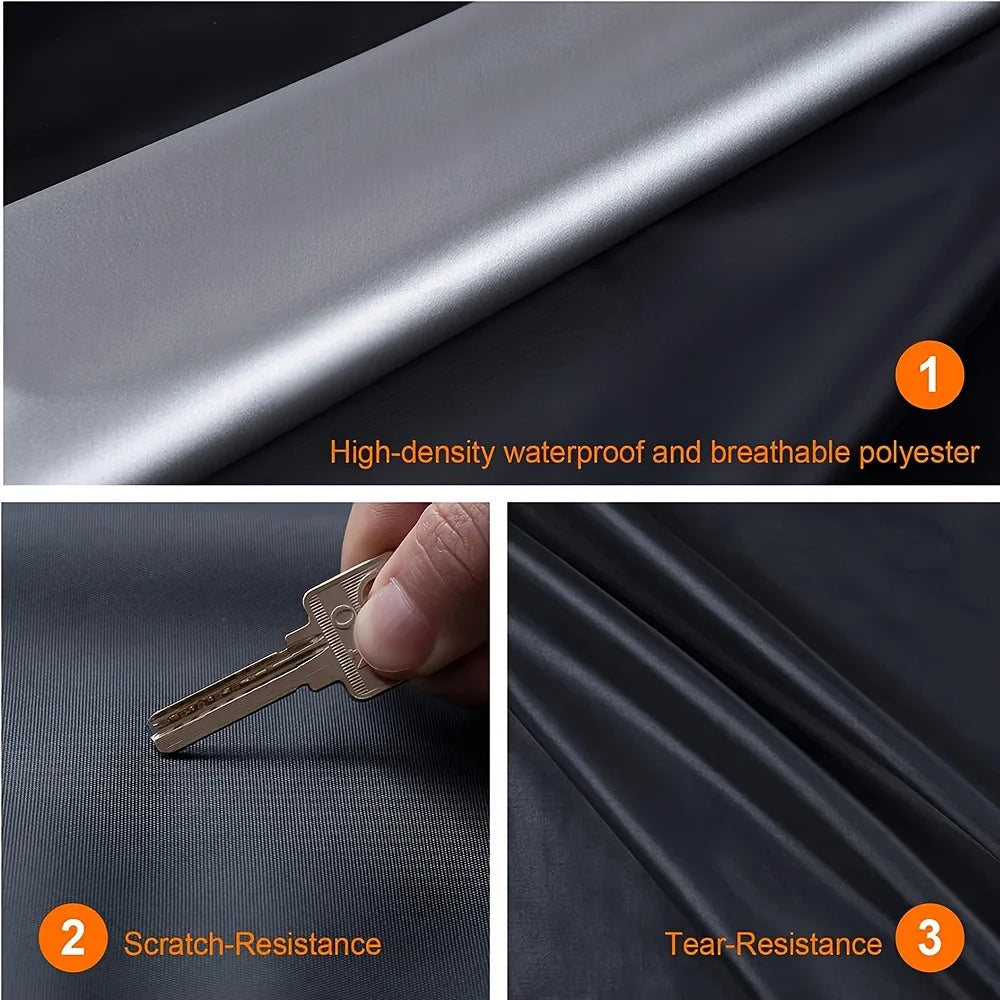 1
High-density waterproof and breathable polyester

2 Scratch-Resistance

Tear-Resistance 3