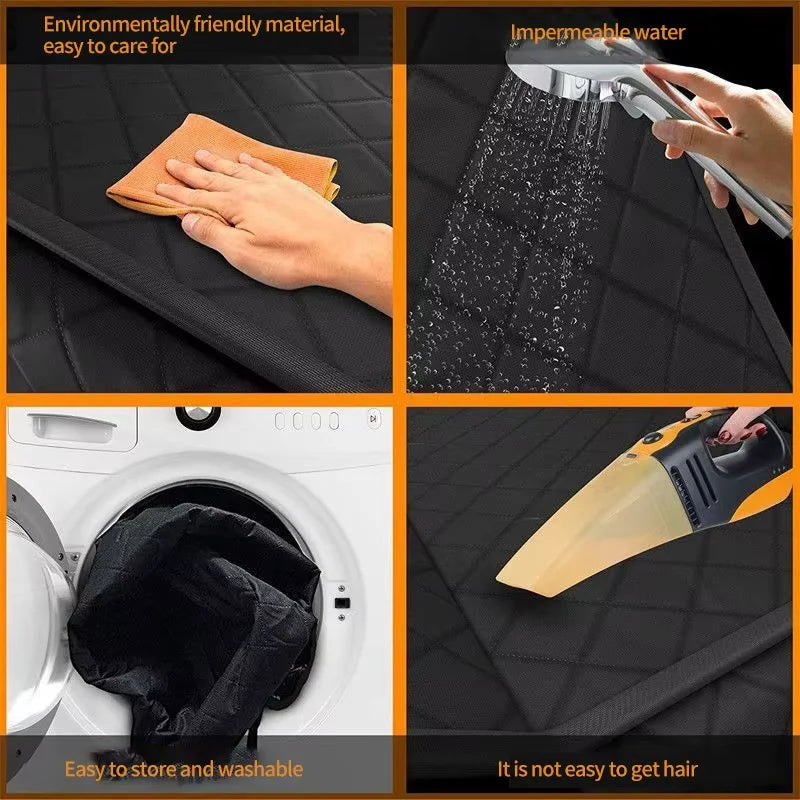 Environmentally friendly material, easy to care for

Impermeable water

Easy to store and washable

It is not easy to get hair