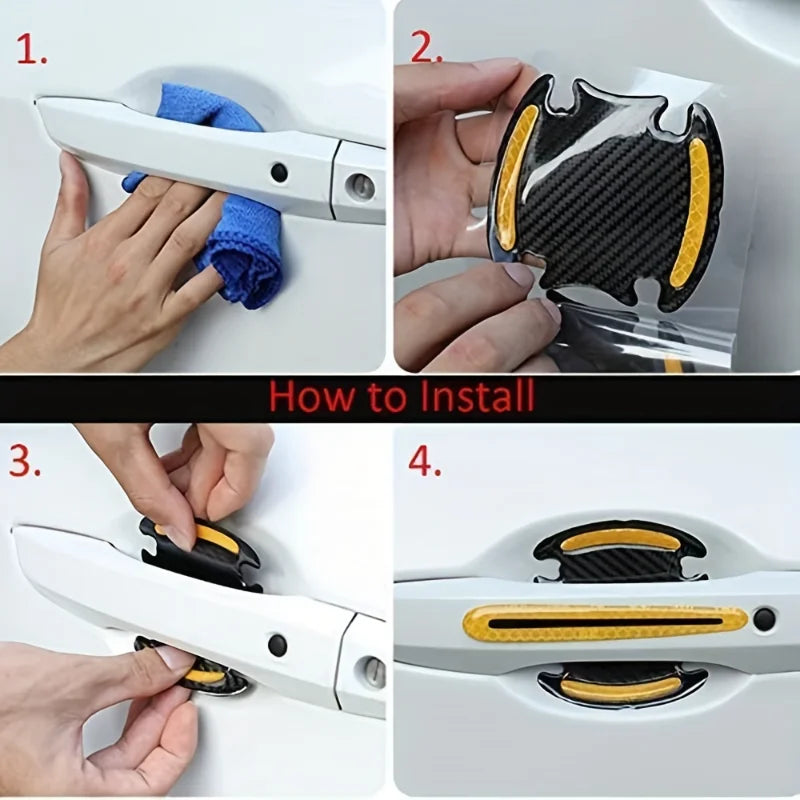 1.

2.

How to Install

3.

4.