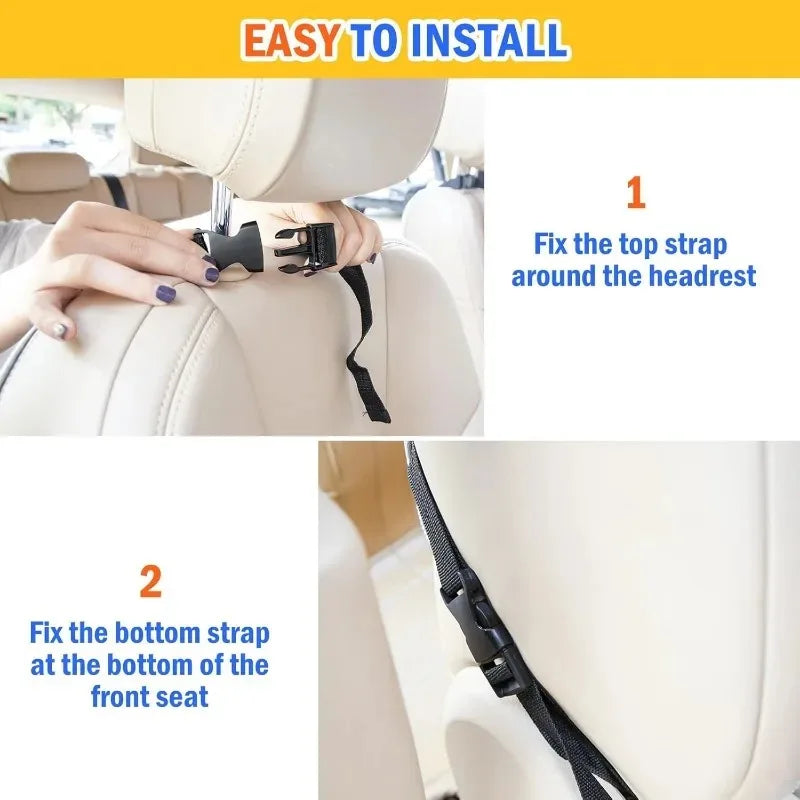 EASY TO INSTALL

1

Fix the top strap around the headrest

2

Fix the bottom strap at the bottom of the front seat